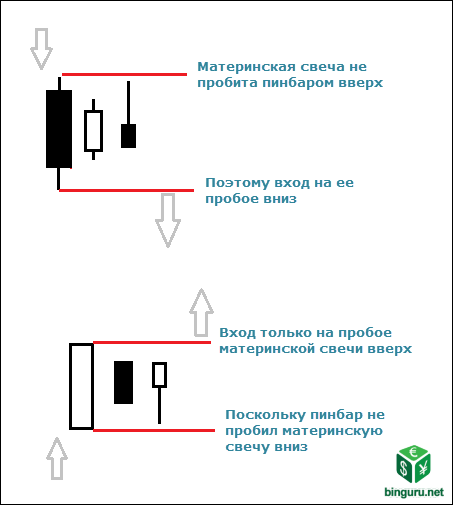 Материнская свеча не пробита пинбаром вверх

Поэтому вход на ее пробое вниз

Вход только на пробое материнской свечи вверх

Поскольку пинбар не пробил материнскую свечу вниз

€
$
¥
binguru.net